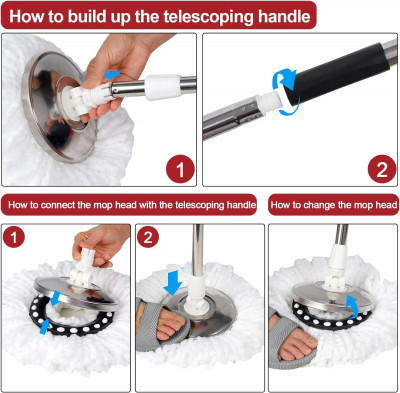 How to build up the telescoping handle

1

2

How to connect the mop head with the telescoping handle

How to change the mop head

1

2