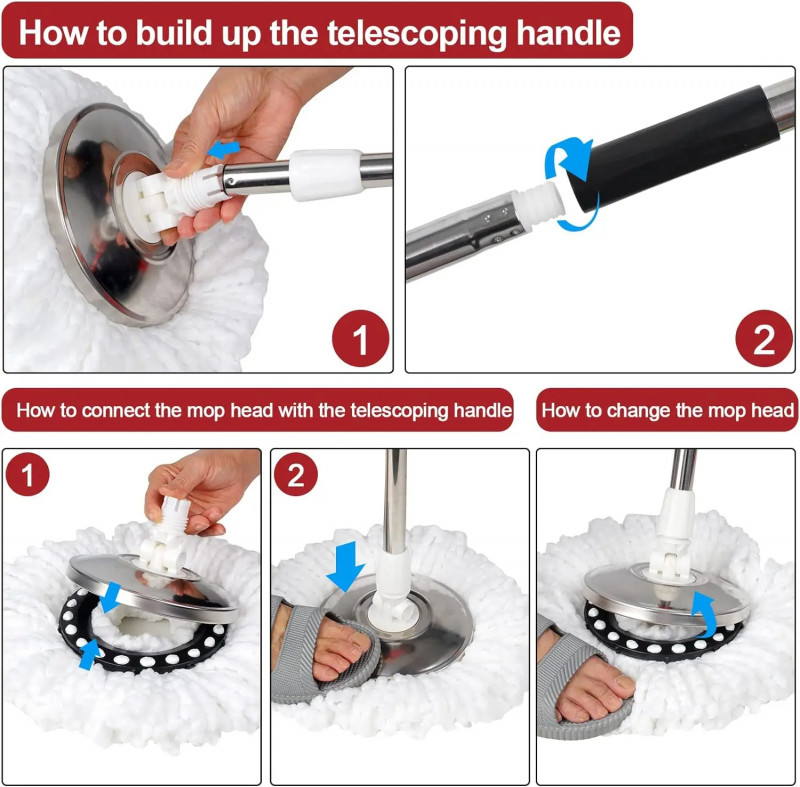 How to build up the telescoping handle

1

2

How to connect the mop head with the telescoping handle

How to change the mop head

1

2